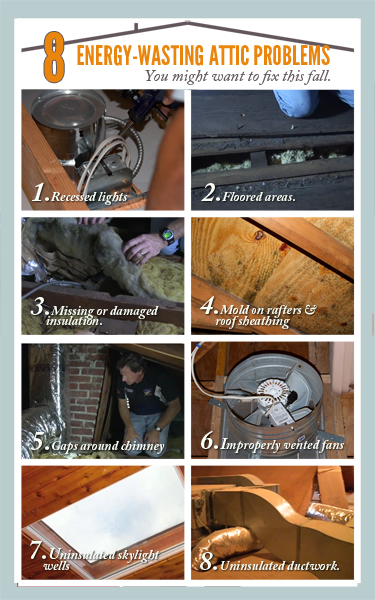 8 ENERGY-WASTING ATTIC PROBLEMS
You might want to fix this fall.

1. Recessed lights

2. Floored areas.

3. Missing or damaged insulation.

4. Mold on rafters & roof sheathing

5. Gaps around chimney

6. Improperly vented fans

7. Uninsulated skylight wells

8. Uninsulated ductwork.