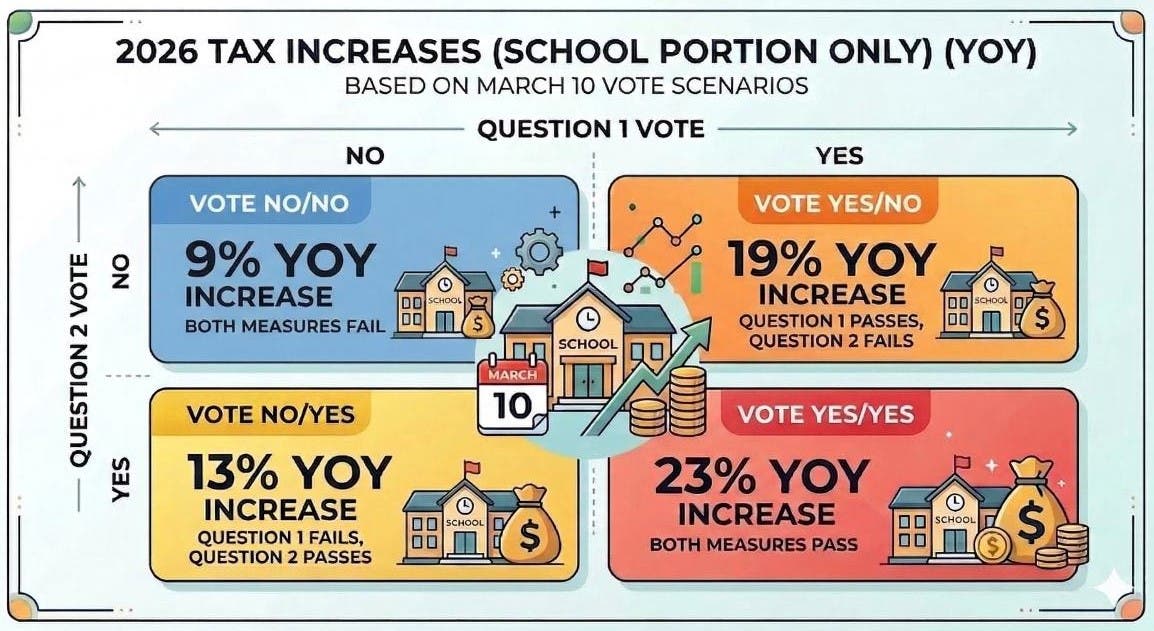 2026 TAX INCREASES (SCHOOL PORTION ONLY) (YOY)
BASED ON MARCH 10 VOTE SCENARIOS

QUESTION 1 VOTE

NO

YES

QUESTION 2 VOTE

NO

YES

VOTE NO/NO
9% YOY INCREASE
BOTH MEASURES FAIL
SCHOOL
$

VOTE YES/NO
19% YOY INCREASE
QUESTION 1 PASSES, QUESTION 2 FAILS
SCHOOL
$

SCHOOL
MARCH
10

VOTE NO/YES
13% YOY INCREASE
QUESTION 1 FAILS, QUESTION 2 PASSES
SCHOOL
$

VOTE YES/YES
23% YOY INCREASE
BOTH MEASURES PASS
SCHOOL
$
$