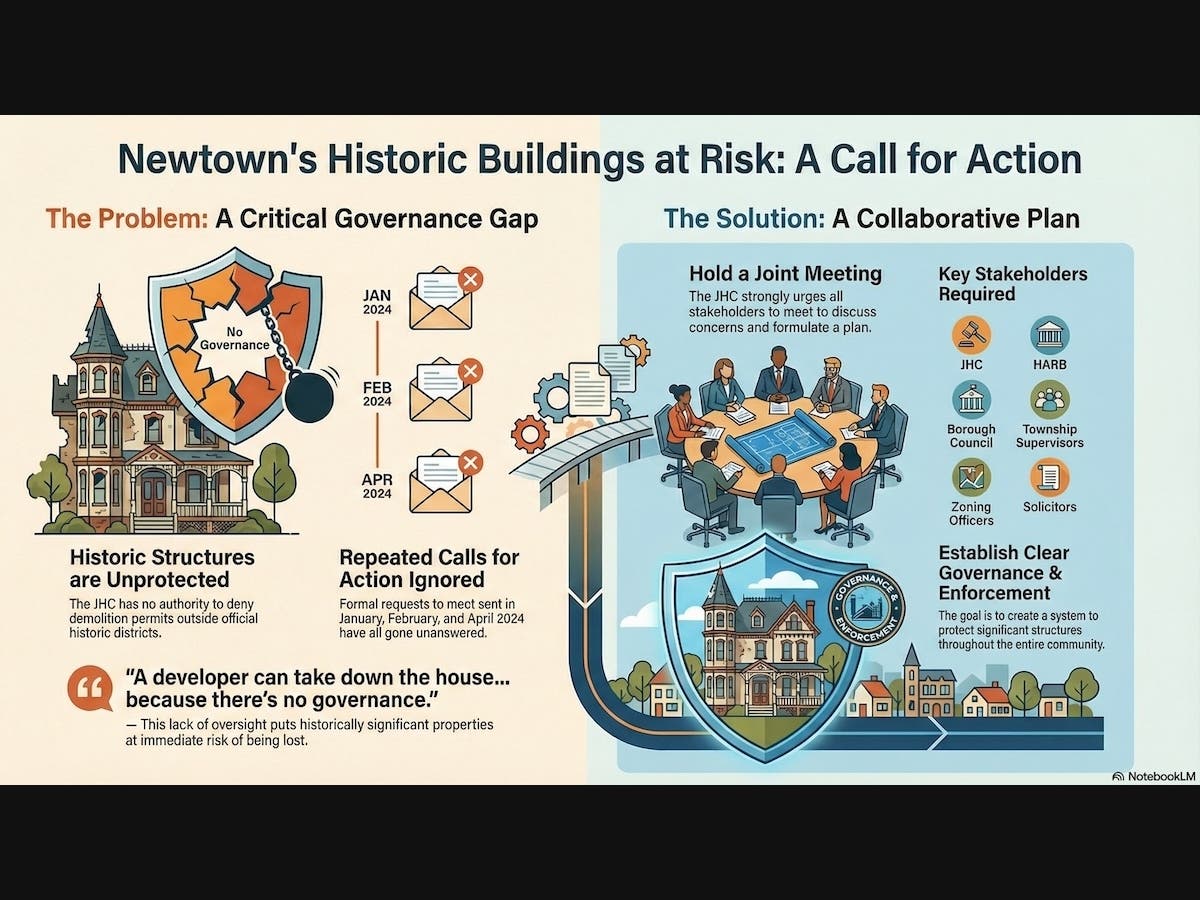 Newtown's Historic Buildings at Risk: A Call for Action

The Problem: A Critical Governance Gap

No Governance

JAN 2024

FEB 2024

APR 2024

Historic Structures are Unprotected

The JHC has no authority to deny demolition permits outside official historic districts.

Repeated Calls for Action Ignored

Formal requests to meet sent in January, February, and April 2024 have all gone unanswered.

"A developer can take down the house... because there's no governance."

— This lack of oversight puts historically significant properties at immediate risk of being lost.

The Solution: A Collaborative Plan

Hold a Joint Meeting

The JHC strongly urges all stakeholders to meet to discuss concerns and formulate a plan.

Key Stakeholders Required

JHC

HARB

Borough Council

Township Supervisors

Zoning Officers

Solicitors

Establish Clear Governance & Enforcement

The goal is to create a system to protect significant structures throughout the entire community.

GOVERNANCE & ENFORCEMENT

NotebookLM