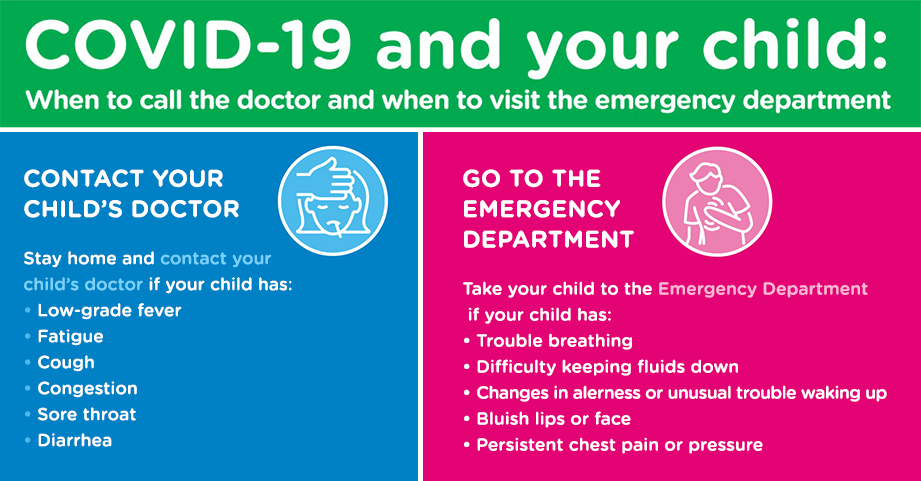 COVID-19 and your child:
When to call the doctor and when to visit the emergency department

CONTACT YOUR CHILD'S DOCTOR

Stay home and contact your child's doctor if your child has:
• Low-grade fever
• Fatigue
• Cough
• Congestion
• Sore throat
• Diarrhea

GO TO THE EMERGENCY DEPARTMENT

Take your child to the Emergency Department if your child has:
• Trouble breathing
• Difficulty keeping fluids down
• Changes in alerness or unusual trouble waking up
• Bluish lips or face
• Persistent chest pain or pressure