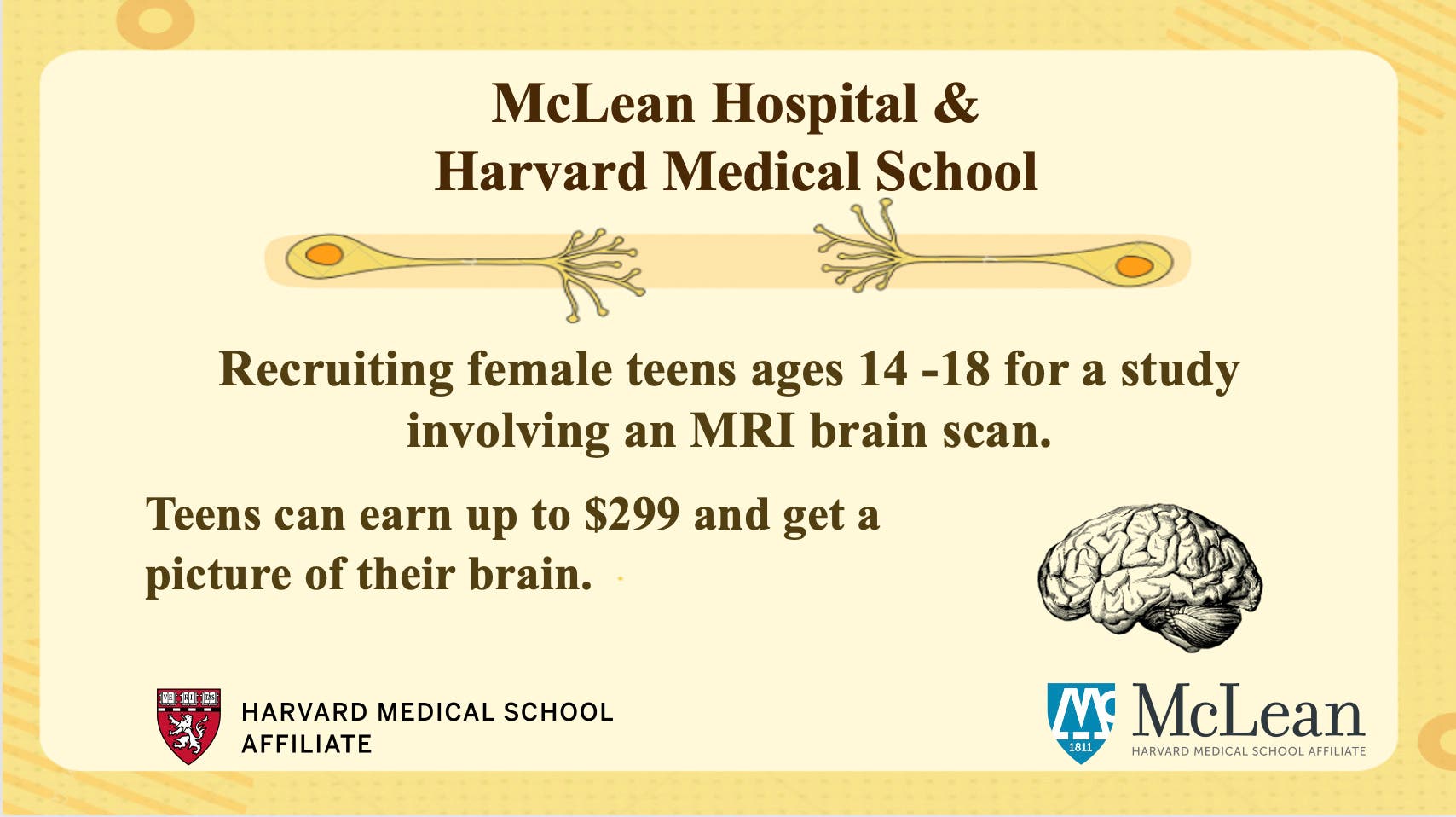 McLean Hospital &
Harvard Medical School

Recruiting female teens ages 14 -18 for a study involving an MRI brain scan.

Teens can earn up to $299 and get a picture of their brain.

VE RI TAS

HARVARD MEDICAL SCHOOL
AFFILIATE

1811

McLean
HARVARD MEDICAL SCHOOL AFFILIATE