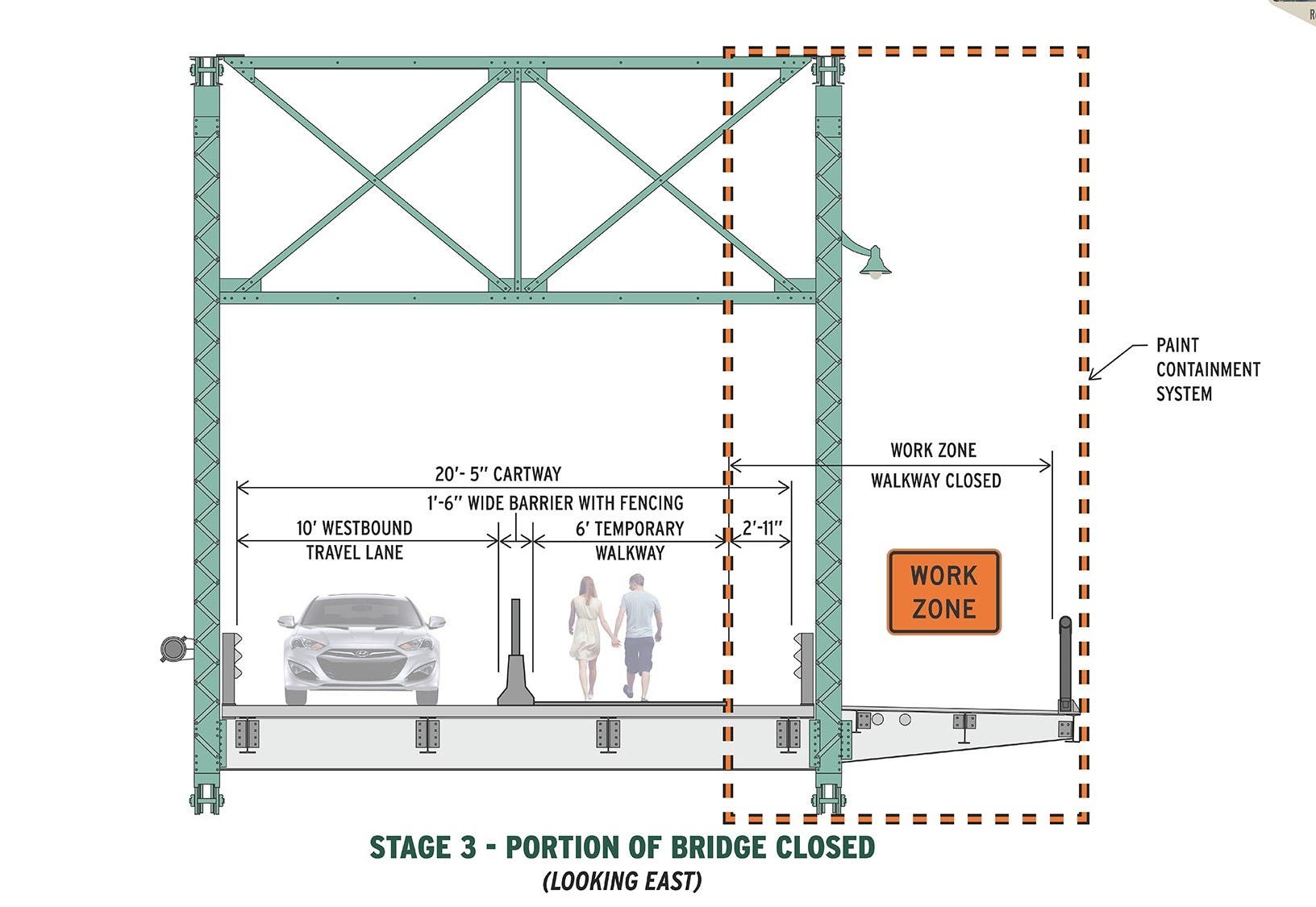 PAINT CONTAINMENT SYSTEM

WORK ZONE WALKWAY CLOSED

20'- 5" CARTWAY

1'-6" WIDE BARRIER WITH FENCING

10' WESTBOUND TRAVEL LANE

6' TEMPORARY WALKWAY

2'-11"

WORK ZONE

STAGE 3 - PORTION OF BRIDGE CLOSED
(LOOKING EAST)