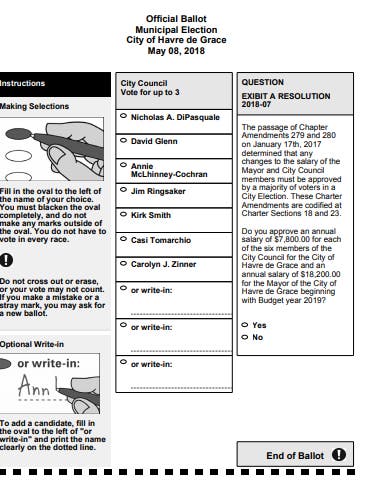 Official Ballot
Municipal Election
City of Havre de Grace
May 08, 2018

Instructions

Making Selections

Fill in the oval to the left of the name of your choice. You must blacken the oval completely, and do not make any marks outside of the oval. You do not have to vote in every race.

Do not cross out or erase, or your vote may not count. If you make a mistake or a stray mark, you may ask for a new ballot.

Optional Write-in

or write-in:

Ann

To add a candidate, fill in the oval to the left of "or write-in" and print the name clearly on the dotted line.

City Council
Vote for up to 3

Nicholas A. DiPasquale

David Glenn

Annie McLhinney-Cochran

Jim Ringsaker

Kirk Smith

Casi Tomarchio

Carolyn J. Zinner

or write-in:

or write-in:

or write-in:

QUESTION

EXIBIT A RESOLUTION 2018-07

The passage of Chapter Amendments 279 and 280 on January 17th, 2017 determined that any changes to the salary of the Mayor and City Council members must be approved by a majority of voters in a City Election. These Charter Amendments are codified at Charter Sections 18 and 23.

Do you approve an annual salary of $7,800.00 for each of the six members of the City Council for the City of Havre de Grace and an annual salary of $18,200.00 for the Mayor of the City of Havre de Grace beginning with Budget year 2019?

Yes
No

End of Ballot