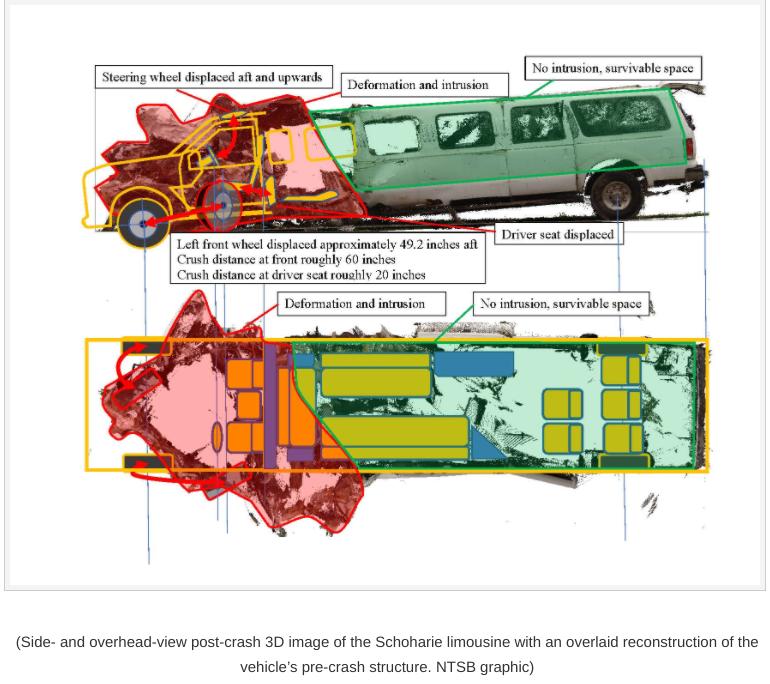 Steering wheel displaced aft and upwards

Deformation and intrusion

No intrusion, survivable space

Driver seat displaced

Left front wheel displaced approximately 49.2 inches aft
Crush distance at front roughly 60 inches
Crush distance at driver seat roughly 20 inches

Deformation and intrusion

No intrusion, survivable space

(Side- and overhead-view post-crash 3D image of the Schoharie limousine with an overlaid reconstruction of the vehicle's pre-crash structure. NTSB graphic)